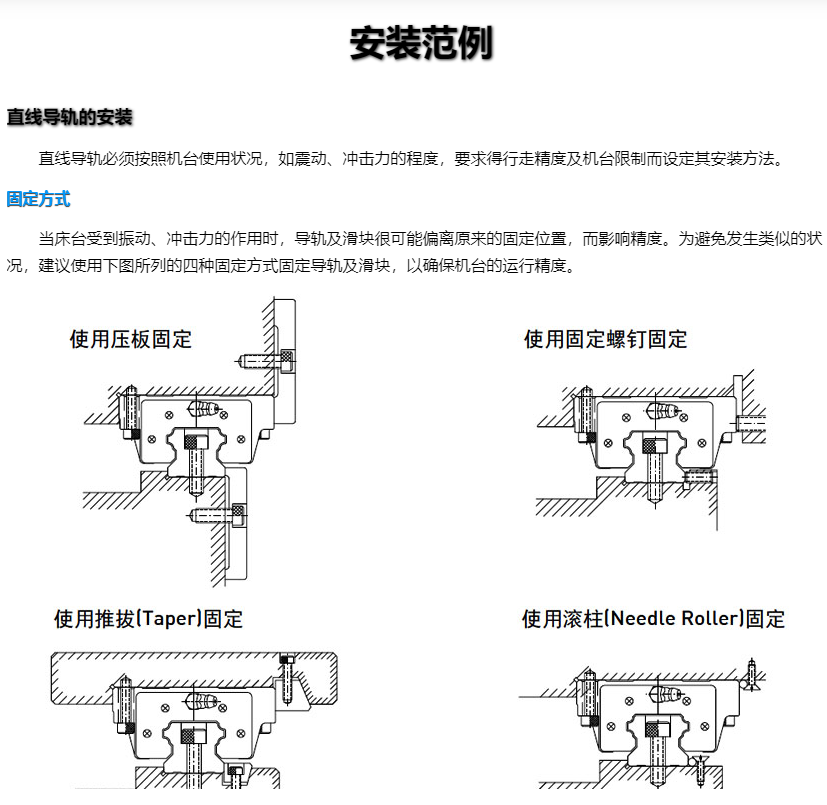 安装范例

直线导轨的安装

直线导轨必须按照机台使用状况，如震动、冲击力的程度，要求得行走精度及机台限制而设定其安装方法。

固定方式

当床台受到振动、冲击力的作用时，导轨及滑块很可能偏离原来的固定位置，而影响精度。为避免发生类似的状况，建议使用下图所列的四种固定方式固定导轨及滑块，以确保机台的运行精度。

使用压板固定

使用固定螺钉固定

使用推拔(Taper)固定

使用滚柱(Needle Roller)固定