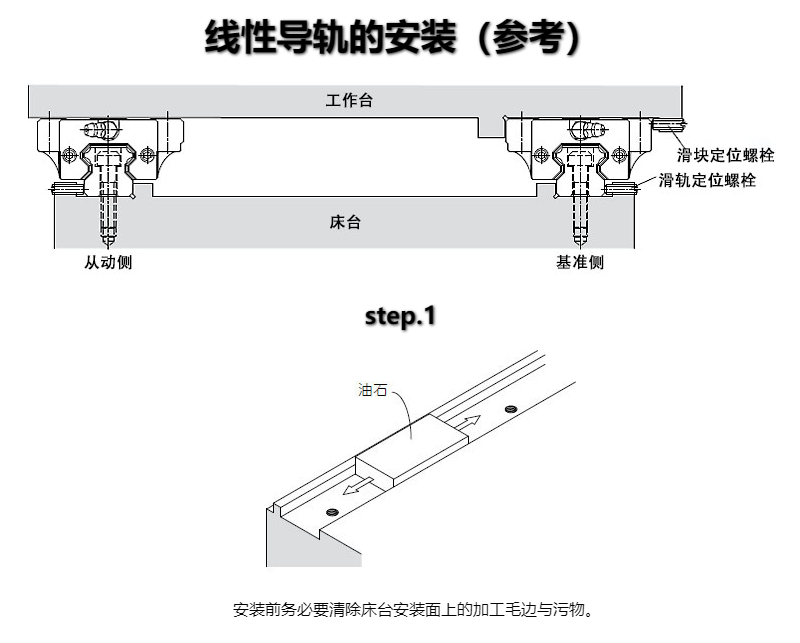 线性导轨的安装（参考）

工作台

滑块定位螺栓

滑轨定位螺栓

床台

从动侧

基准侧

step.1

油石

安装前务必要清除床台安装面上的加工毛边与污物。