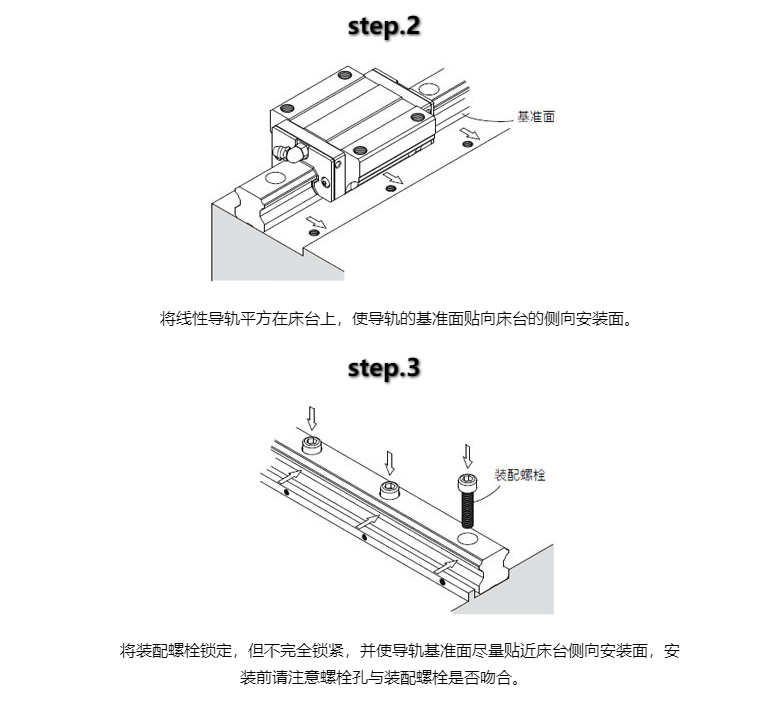 step.2

基准面

将线性导轨平方在床台上，使导轨的基准面贴向床台的侧向安装面。

step.3

装配螺栓

将装配螺栓锁定，但不完全锁紧，并使导轨基准面尽量贴近床台侧向安装面，安装前请注意螺栓孔与装配螺栓是否吻合。