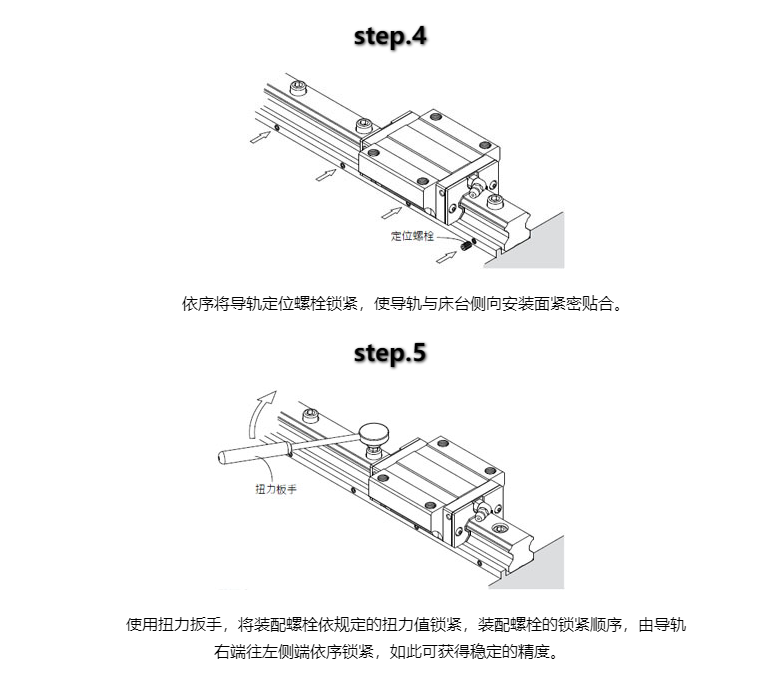 step.4

定位螺栓

依序将导轨定位螺栓锁紧，使导轨与床台侧向安装面紧密贴合。

step.5

扭力板手

使用扭力扳手，将装配螺栓依规定的扭力值锁紧，装配螺栓的锁紧顺序，由导轨右端往左侧端依序锁紧，如此可获得稳定的精度。