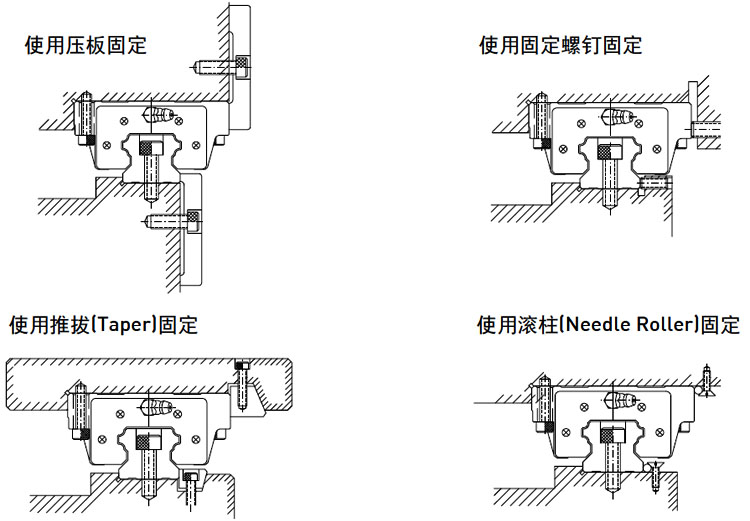 使用压板固定

使用固定螺钉固定

使用推拔(Taper)固定

使用滚柱(Needle Roller)固定