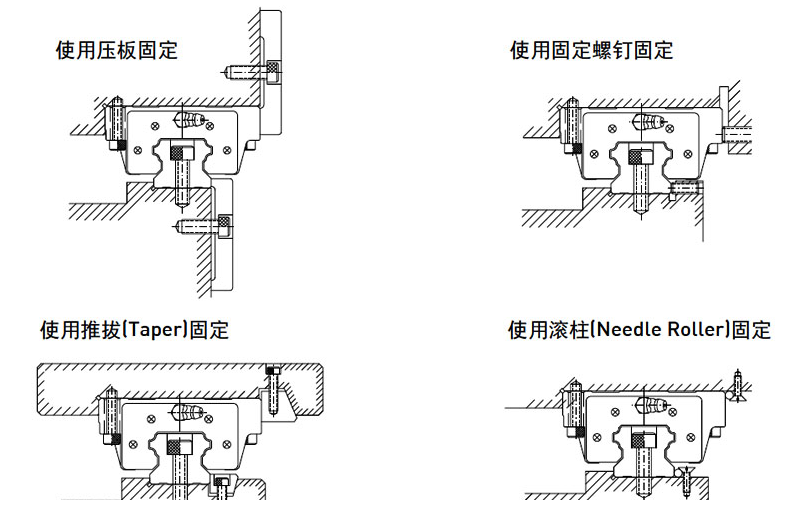 使用压板固定

使用固定螺钉固定

使用推拔(Taper)固定

使用滚柱(Needle Roller)固定