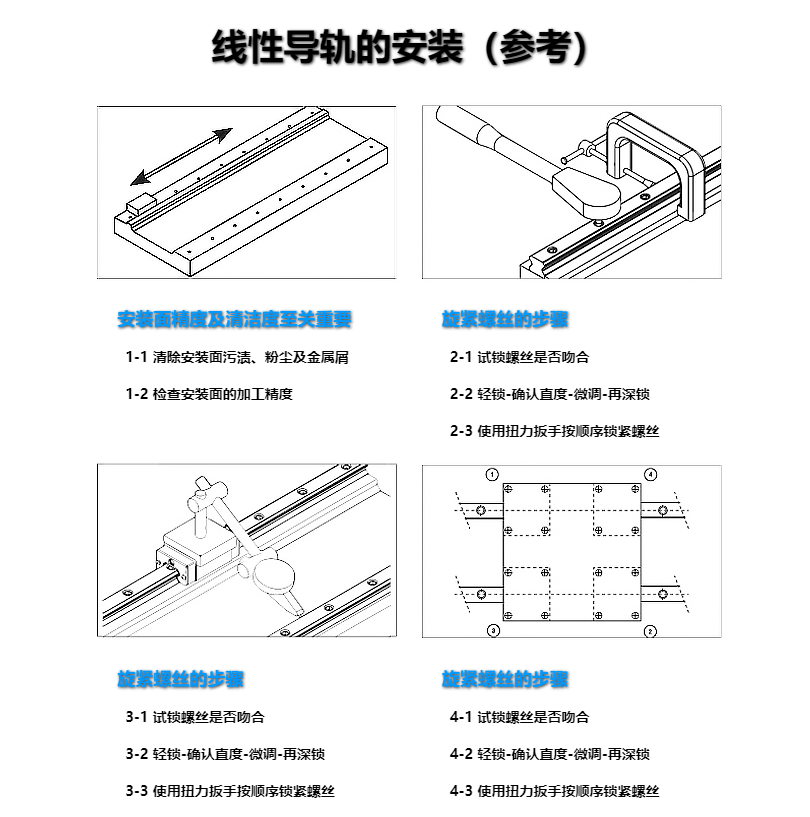 线性导轨的安装（参考）

安装面精度及清洁度至关重要

1-1 清除安装面污渍、粉尘及金属屑

1-2 检查安装面的加工精度

旋紧螺丝的步骤

2-1 试锁螺丝是否吻合

2-2 轻锁-确认直度-微调-再深锁

2-3 使用扭力扳手按顺序锁紧螺丝

1 4 3 2

旋紧螺丝的步骤

3-1 试锁螺丝是否吻合

3-2 轻锁-确认直度-微调-再深锁

3-3 使用扭力扳手按顺序锁紧螺丝

旋紧螺丝的步骤

4-1 试锁螺丝是否吻合

4-2 轻锁-确认直度-微调-再深锁

4-3 使用扭力扳手按顺序锁紧螺丝